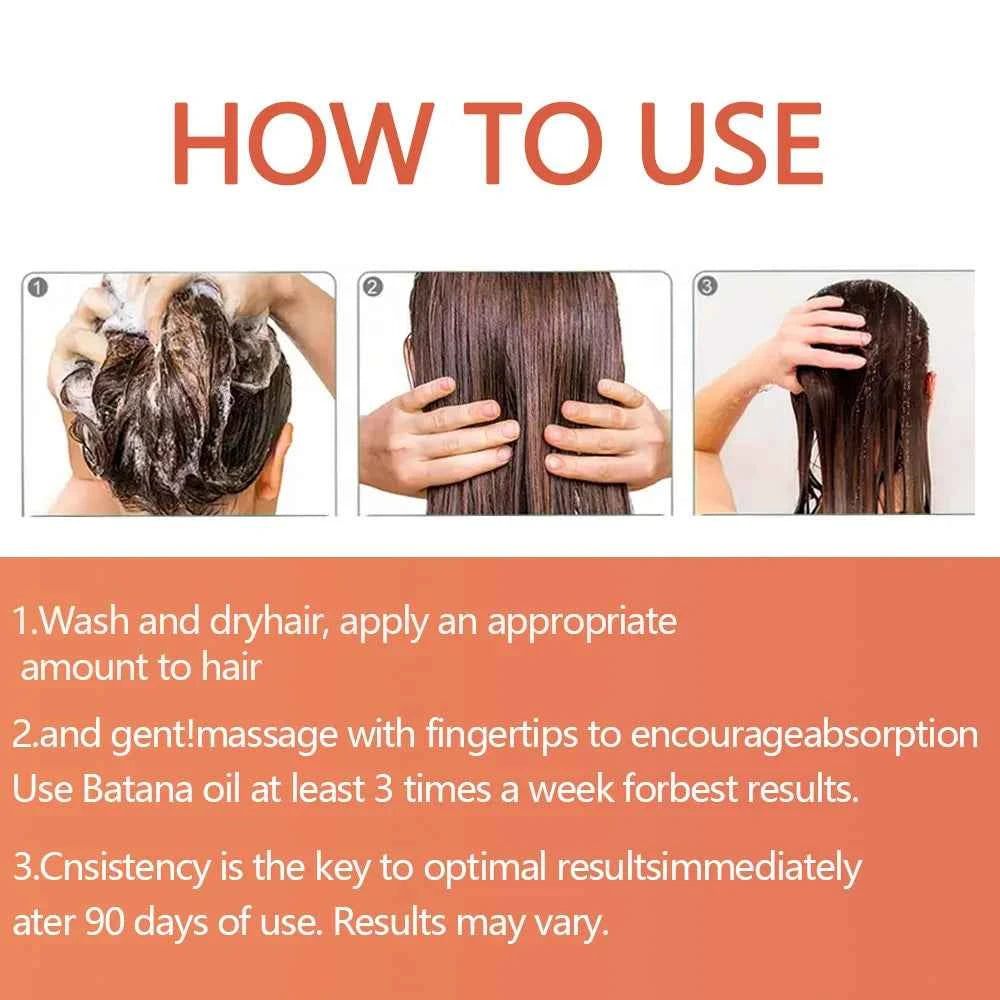 HOW TO USE

1

2

3

1.Wash and dryhair, apply an appropriate amount to hair

2.and gent!massage with fingertips to encourageabsorption Use Batana oil at least 3 times a week forbest results.

3.Cnsistency is the key to optimal resultsimmediately ater 90 days of use. Results may vary.