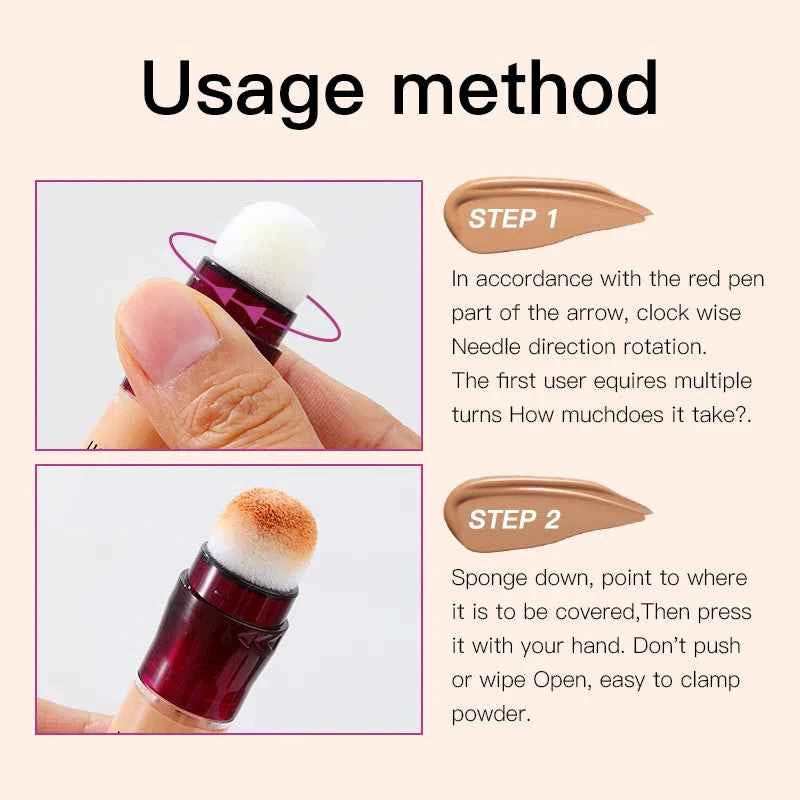 Usage method

STEP 1

In accordance with the red pen part of the arrow, clock wise Needle direction rotation. The first user equires multiple turns How muchdoes it take?.

STEP 2

Sponge down, point to where it is to be covered,Then press it with your hand. Don't push or wipe Open, easy to clamp powder.