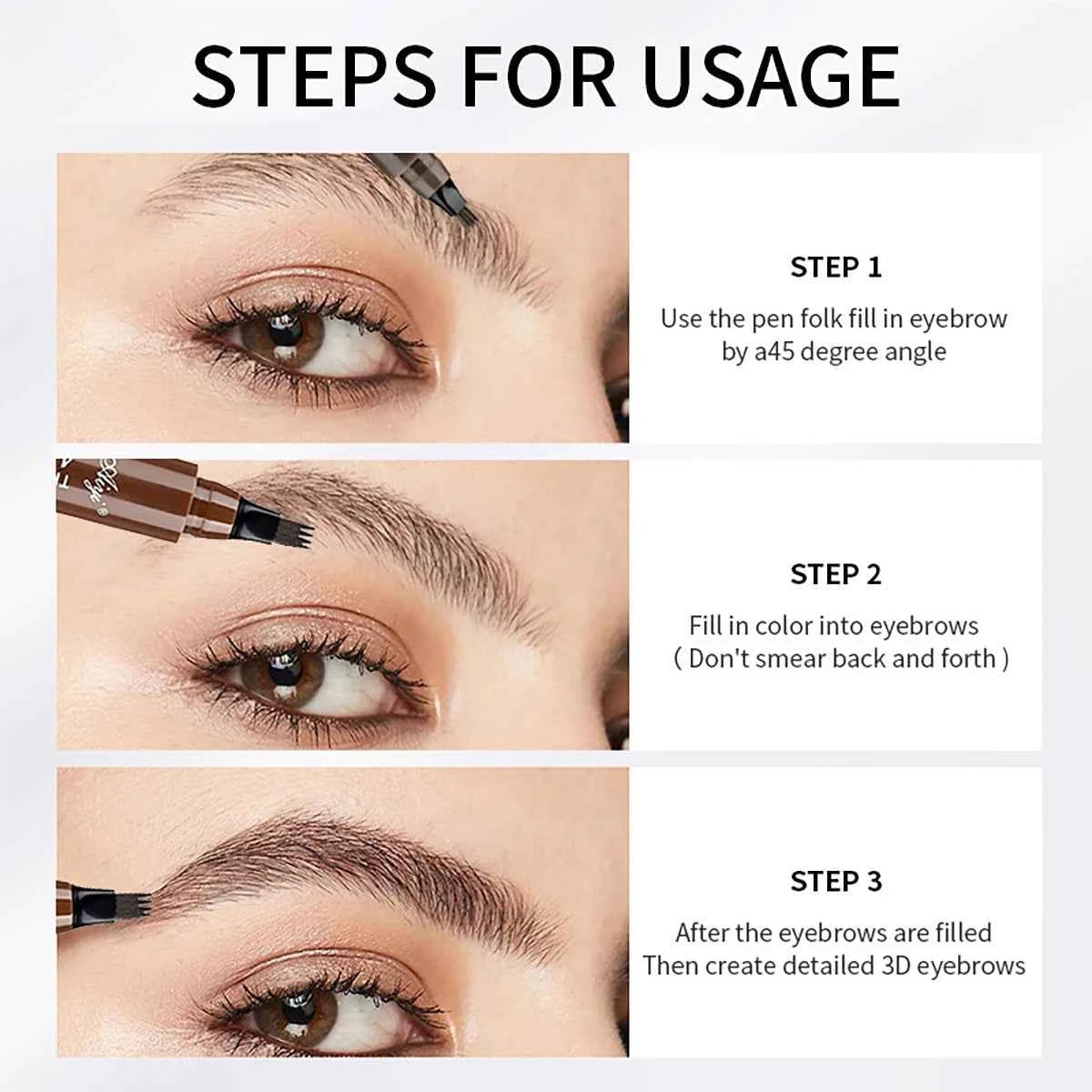 STEPS FOR USAGE

STEP 1

Use the pen folk fill in eyebrow by a45 degree angle

STEP 2

Fill in color into eyebrows ( Don't smear back and forth )

STEP 3

After the eyebrows are filled Then create detailed 3D eyebrows